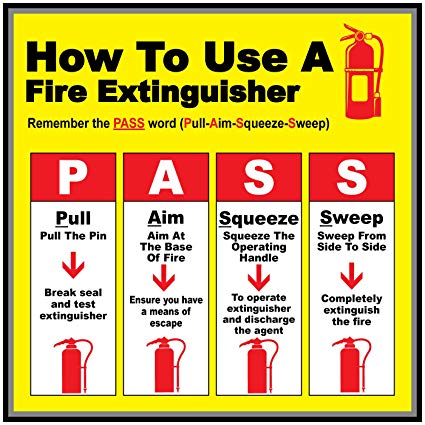 How To Use A Fire Extinguisher

Remember the PASS word (Pull-Aim-Squeeze-Sweep)

P

Pull
Pull The Pin

Break seal and test extinguisher

A

Aim
Aim At The Base Of Fire

Ensure you have a means of escape

S

Squeeze
Squeeze The Operating Handle

To operate extinguisher and discharge the agent

S

Sweep
Sweep From Side To Side

Completely extinguish the fire